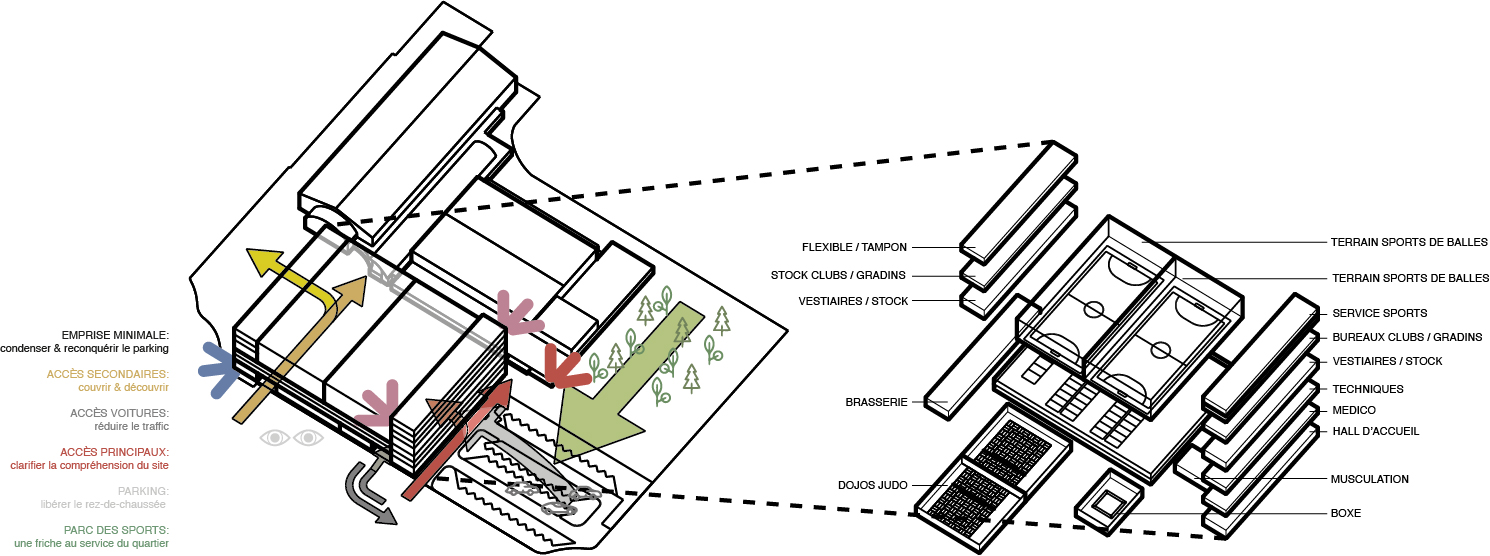 EMPRISE MINIMALE:
condenser & reconquérir le parking

ACCÈS SECONDAIRES:
couvrir & découvrir

ACCÈS VOITURES:
réduire le traffic

ACCÈS PRINCIPAUX:
clarifier la compréhension du site

PARKING:
libérer le rez-de-chaussée

PARC DES SPORTS:
une friche au service du quartier

FLEXIBLE / TAMPON
STOCK CLUBS / GRADINS
VESTIAIRES / STOCK
BRASSERIE
DOJOS JUDO

TERRAIN SPORTS DE BALLES
TERRAIN SPORTS DE BALLES
SERVICE SPORTS
BUREAUX CLUBS / GRADINS
VESTIAIRES / STOCK
TECHNIQUES
MEDICO
HALL D'ACCUEIL
MUSCULATION
BOXE